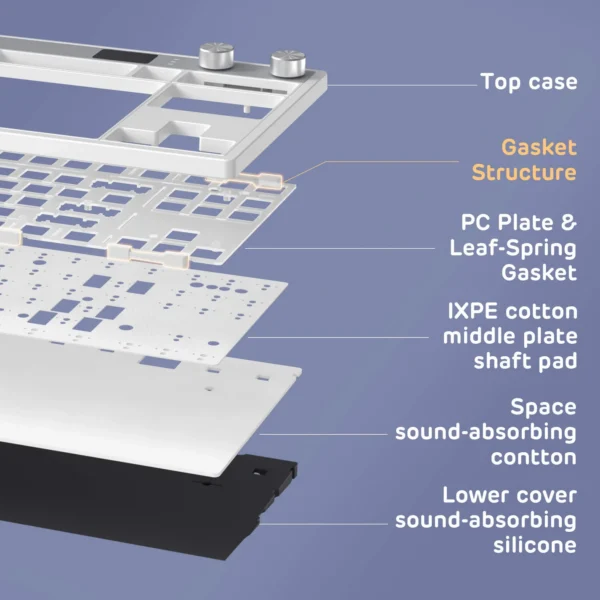 Top case

Gasket Structure

PC Plate & Leaf-Spring Gasket

IXPE cotton middle plate shaft pad

Space sound-absorbing contton

Lower cover sound-absorbing silicone